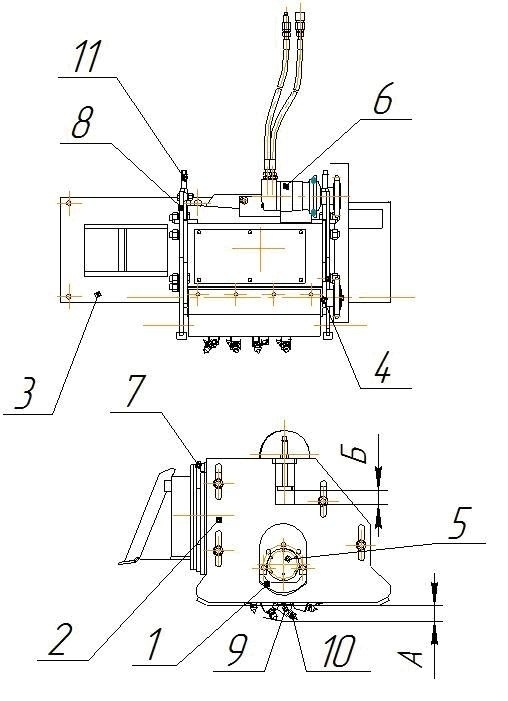 11
8
6
3
4
7
Б
5
2
1
9
10
А